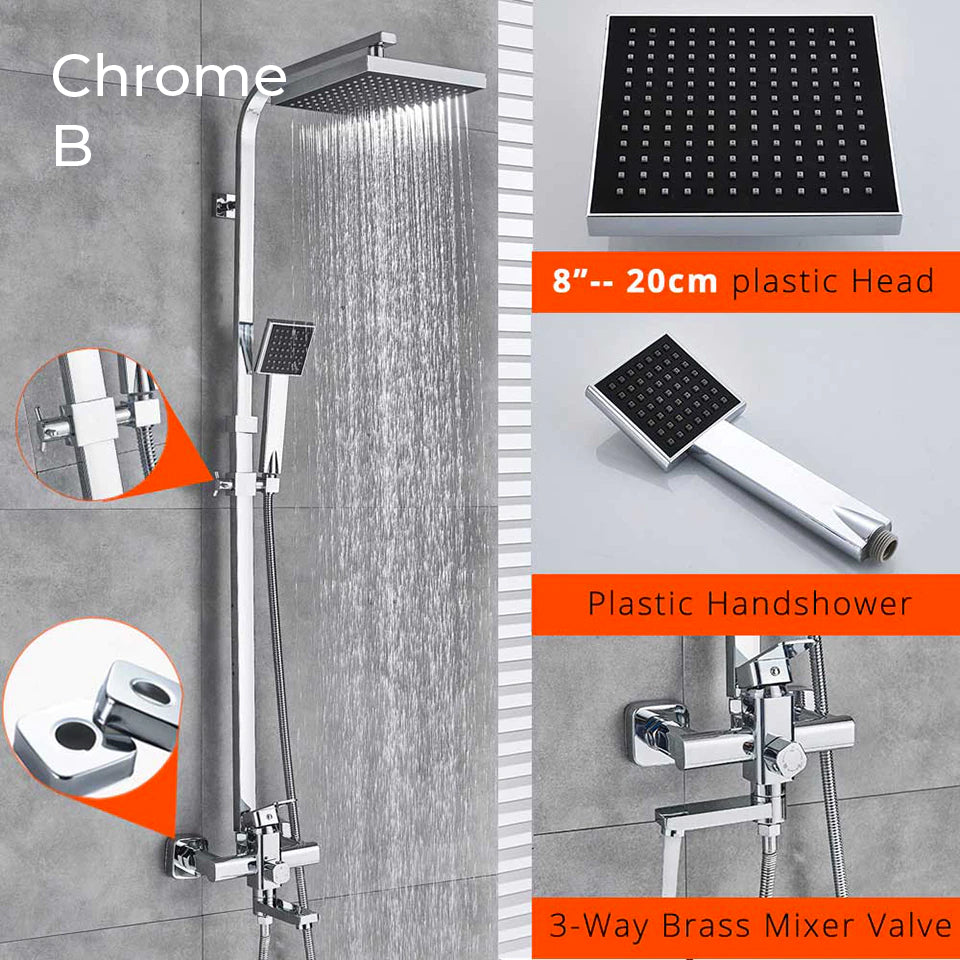 Chrome
B

8”-- 20cm plastic Head

Plastic Handshower

3-Way Brass Mixer Valve