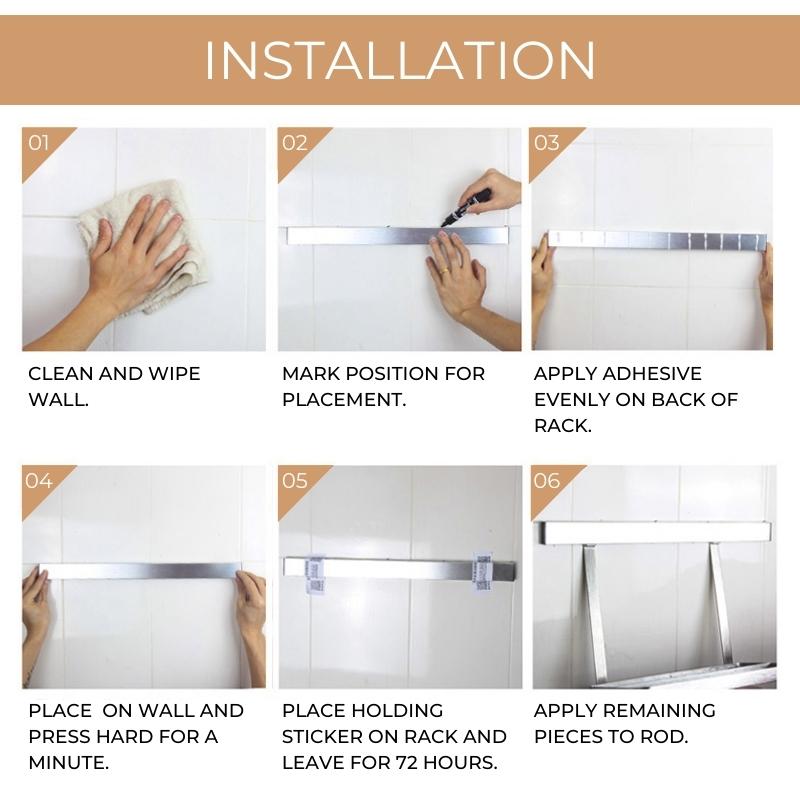 INSTALLATION

01

CLEAN AND WIPE WALL.

02

MARK POSITION FOR PLACEMENT.

03

APPLY ADHESIVE EVENLY ON BACK OF RACK.

04

PLACE  ON WALL AND PRESS HARD FOR A MINUTE.

05

PLACE HOLDING STICKER ON RACK AND LEAVE FOR 72 HOURS.

06

APPLY REMAINING PIECES TO ROD.