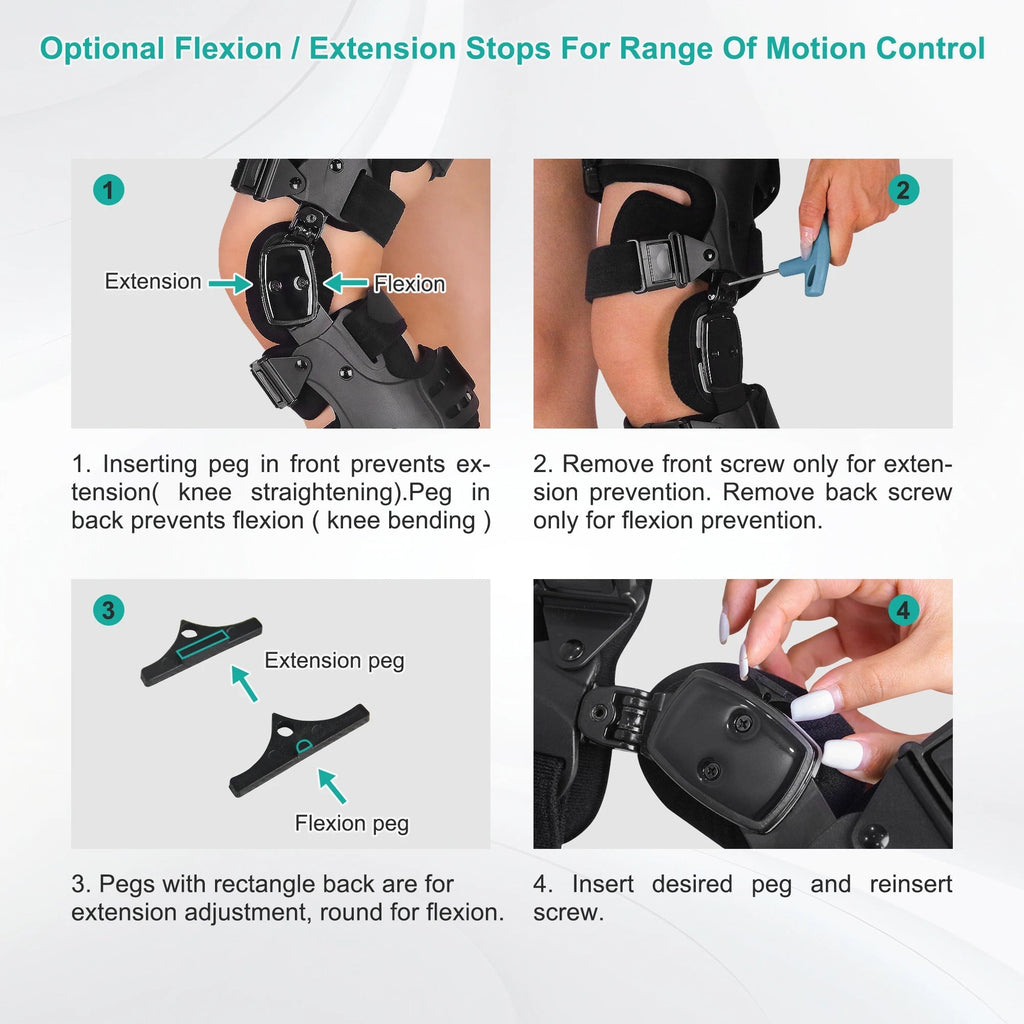 Optional Flexion / Extension Stops For Range Of Motion Control

1

Extension

Flexion

1. Inserting peg in front prevents extension( knee straightening).Peg in back prevents flexion ( knee bending )

2

2. Remove front screw only for extension prevention. Remove back screw only for flexion prevention.

3

Extension peg

Flexion peg

3. Pegs with rectangle back are for extension adjustment, round for flexion.

4

4. Insert desired peg and reinsert screw.