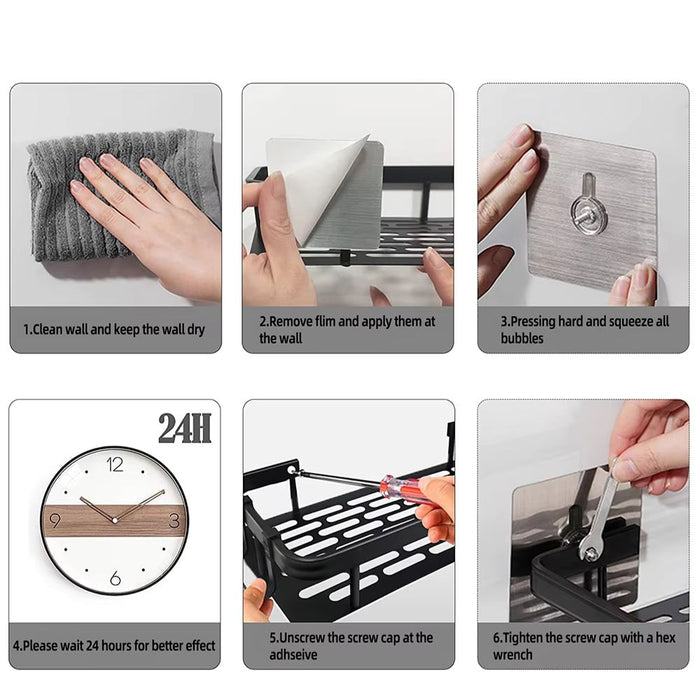 1.Clean wall and keep the wall dry

2.Remove flim and apply them at the wall

3.Pressing hard and squeeze all bubbles

24H

12
9
3
6

4.Please wait 24 hours for better effect

5.Unscrew the screw cap at the adhseive

6.Tighten the screw cap with a hex wrench