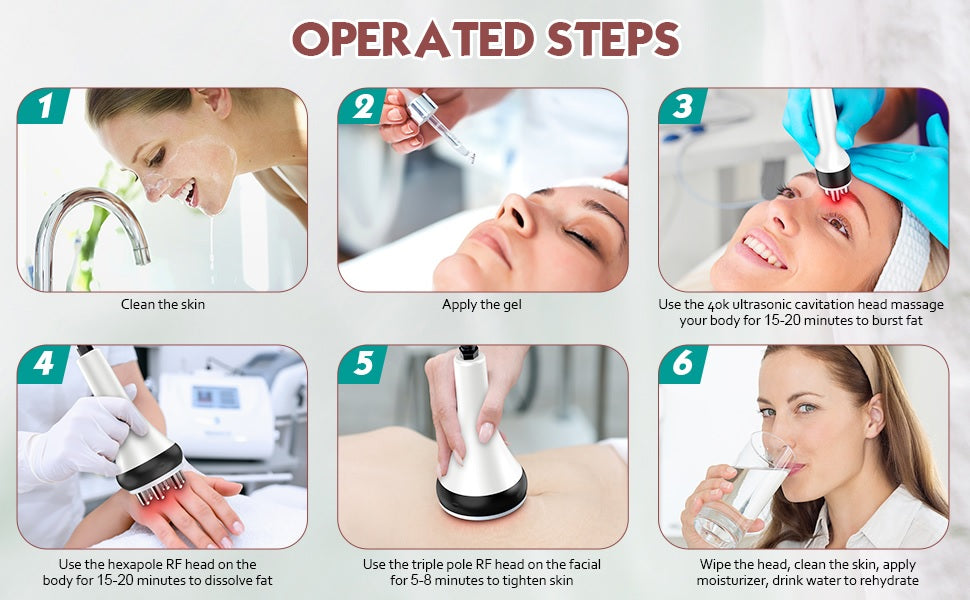 OPERATED STEPS

1

Clean the skin

2

Apply the gel

3

Use the 40k ultrasonic cavitation head massage your body for 15-20 minutes to burst fat

4

Use the hexapole RF head on the body for 15-20 minutes to dissolve fat

5

Use the triple pole RF head on the facial for 5-8 minutes to tighten skin

6

Wipe the head, clean the skin, apply moisturizer, drink water to rehydrate