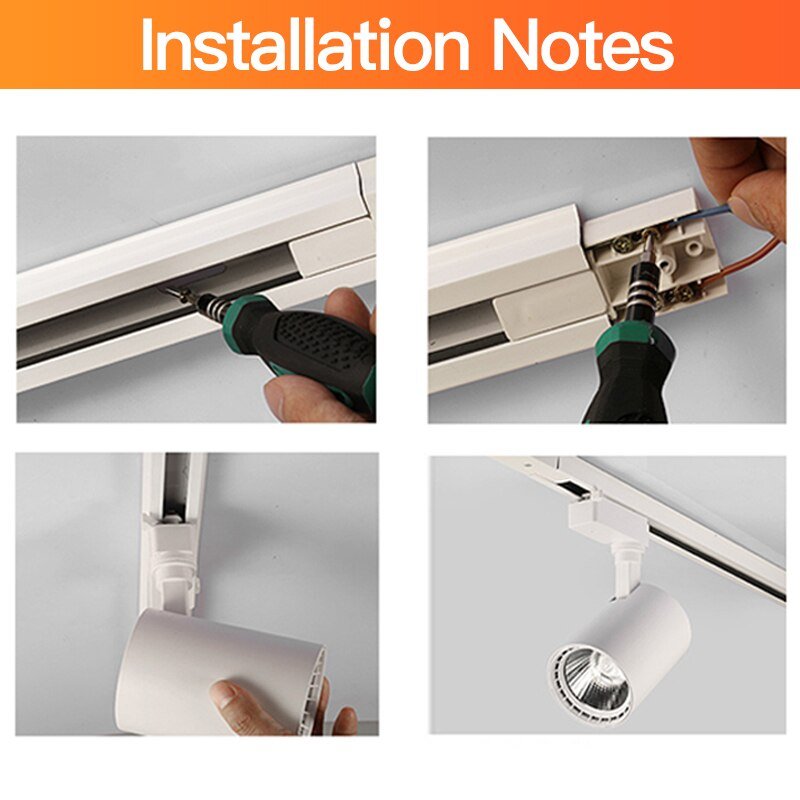 Installation Notes