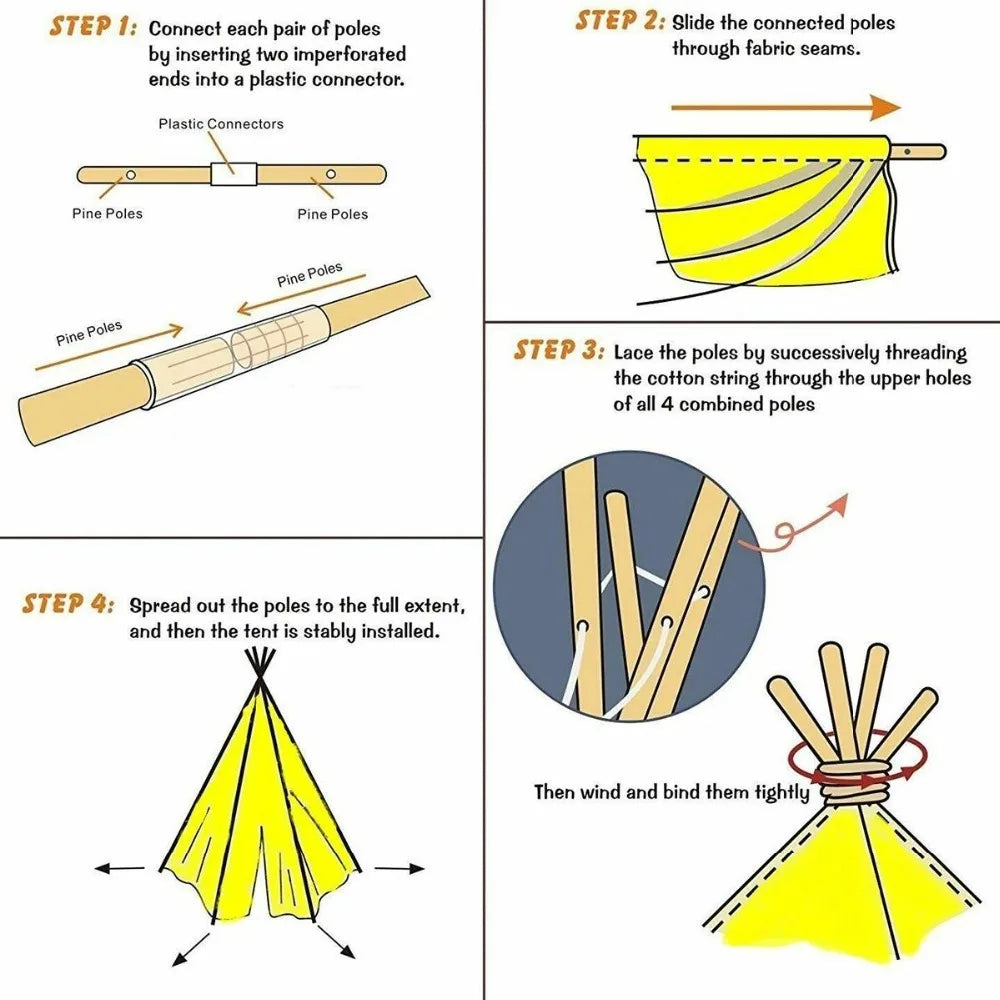 STEP 1: Connect each pair of poles by inserting two imperforated ends into a plastic connector.

Plastic Connectors

Pine Poles

Pine Poles

Pine Poles

Pine Poles

STEP 2: Slide the connected poles through fabric seams.

STEP 3: Lace the poles by successively threading the cotton string through the upper holes of all 4 combined poles

Then wind and bind them tightly

STEP 4: Spread out the poles to the full extent, and then the tent is stably installed.